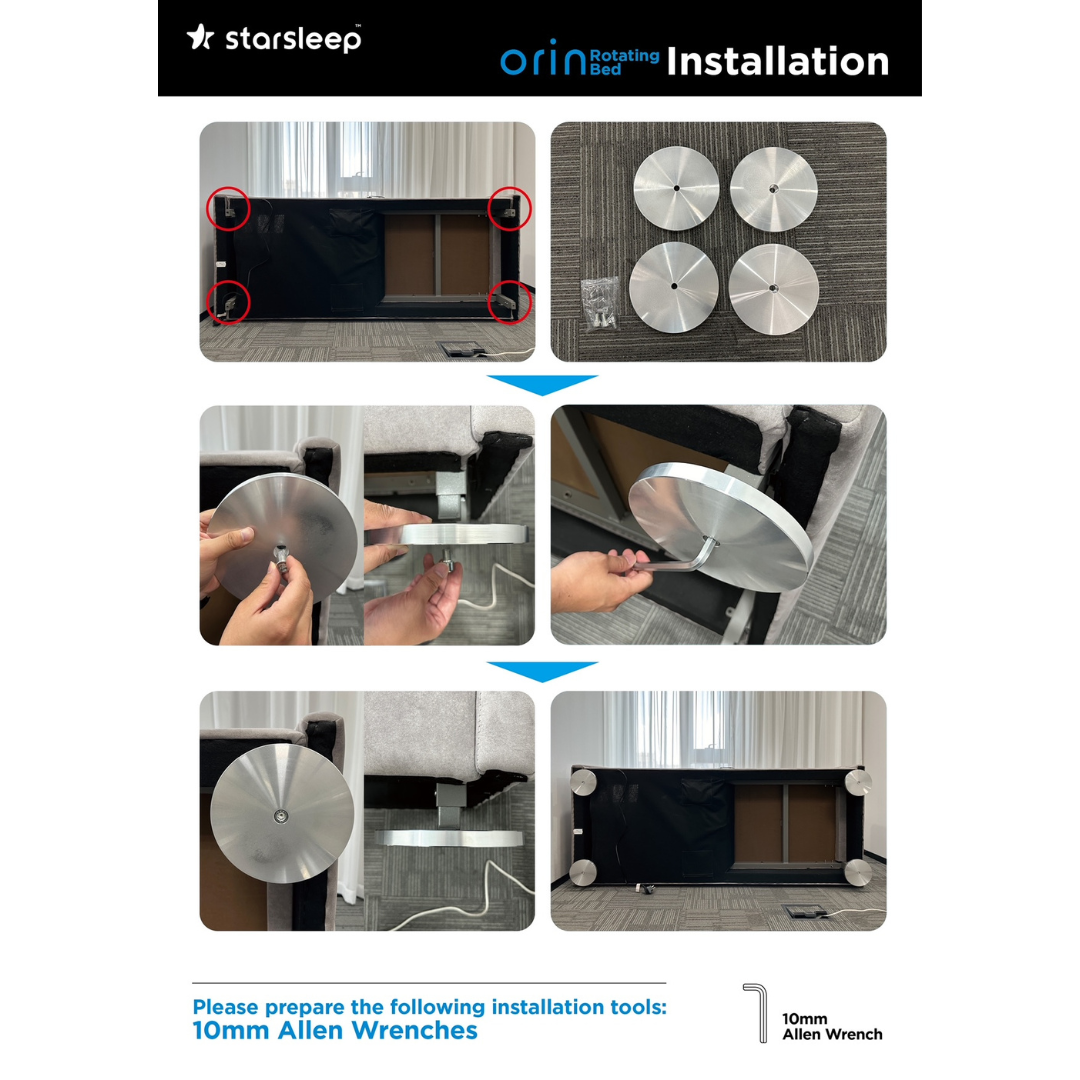 starsleep™

orin Rotating Bed Installation

Please prepare the following installation tools:
10mm Allen Wrenches

10mm
Allen Wrench