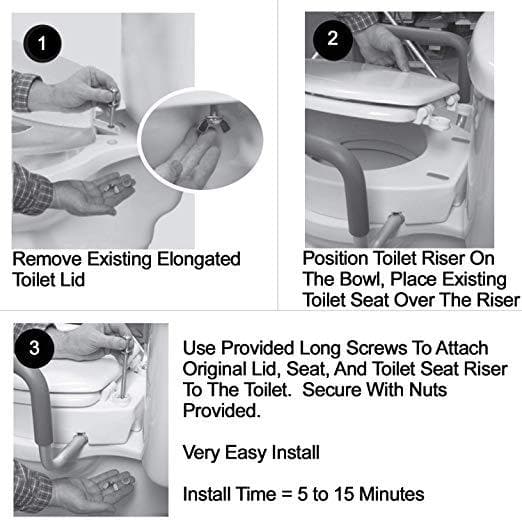 1

Remove Existing Elongated Toilet Lid

2

Position Toilet Riser On The Bowl, Place Existing Toilet Seat Over The Riser

3

Use Provided Long Screws To Attach Original Lid, Seat, And Toilet Seat Riser To The Toilet. Secure With Nuts Provided.

Very Easy Install

Install Time = 5 to 15 Minutes