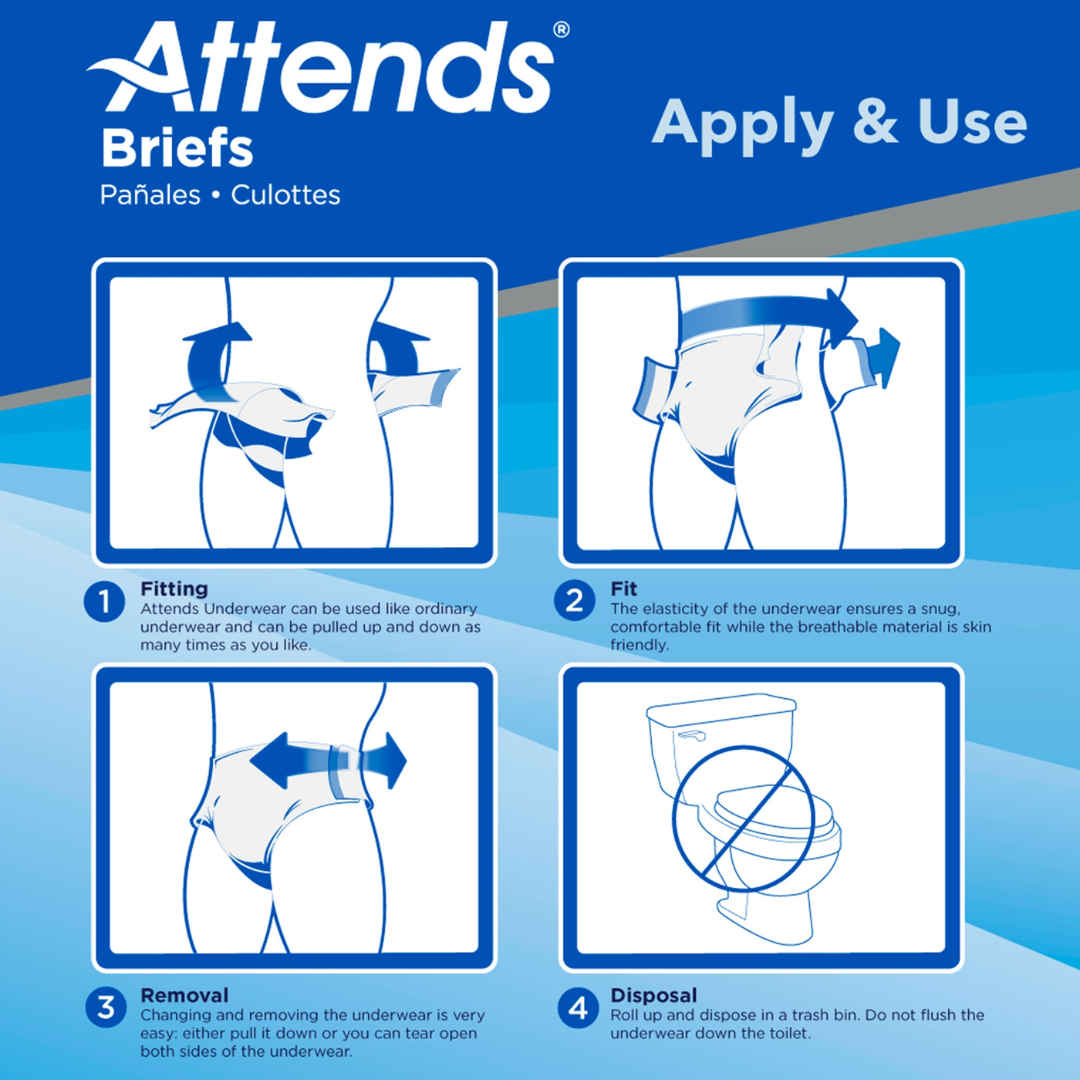 Attends®
Briefs
Pañales • Culottes

Apply & Use

1 Fitting
Attends Underwear can be used like ordinary underwear and can be pulled up and down as many times as you like.

2 Fit
The elasticity of the underwear ensures a snug, comfortable fit while the breathable material is skin friendly.

3 Removal
Changing and removing the underwear is very easy: either pull it down or you can tear open both sides of the underwear.

4 Disposal
Roll up and dispose in a trash bin. Do not flush the underwear down the toilet.