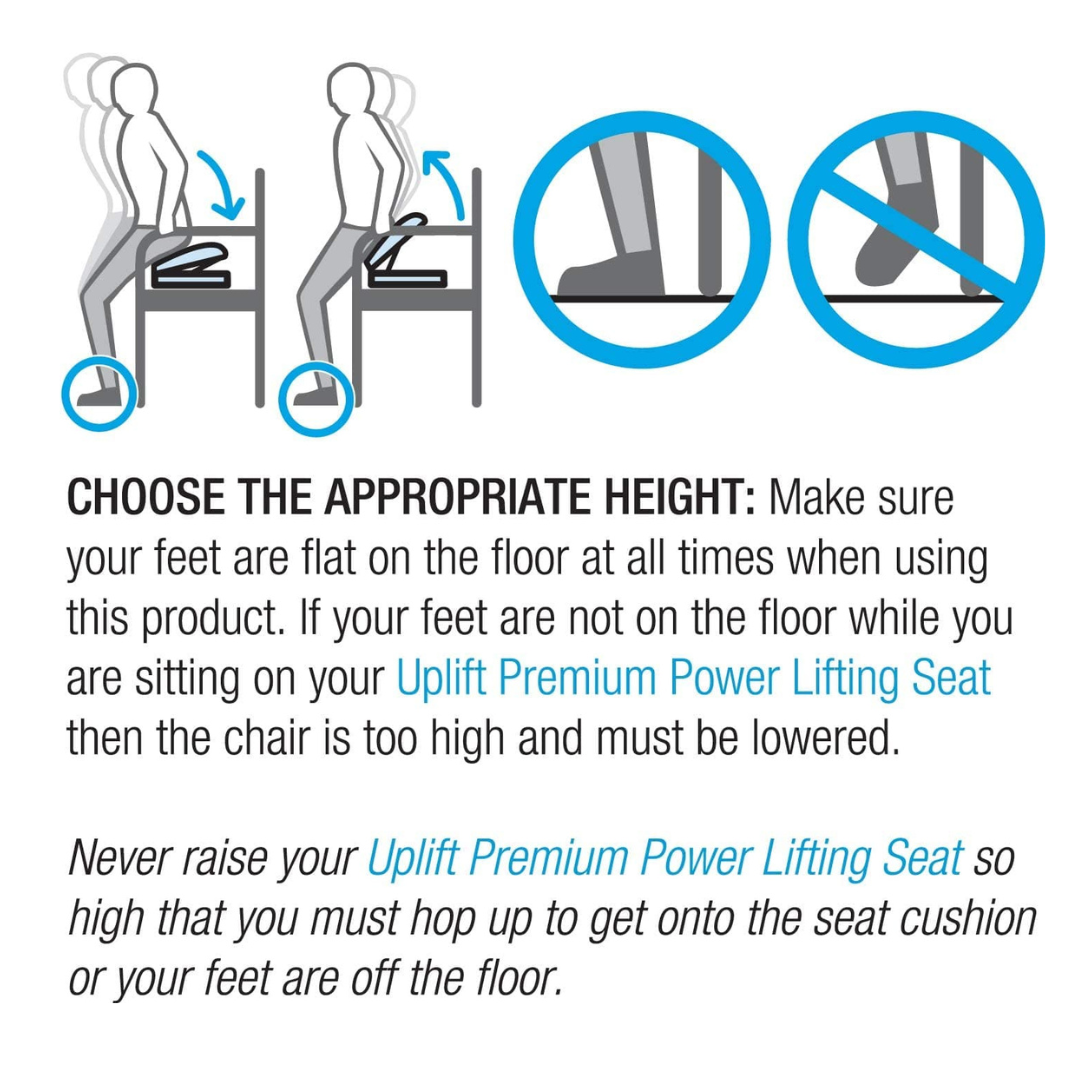 CHOOSE THE APPROPRIATE HEIGHT: Make sure your feet are flat on the floor at all times when using this product. If your feet are not on the floor while you are sitting on your Uplift Premium Power Lifting Seat then the chair is too high and must be lowered.

Never raise your Uplift Premium Power Lifting Seat so high that you must hop up to get onto the seat cushion or your feet are off the floor.