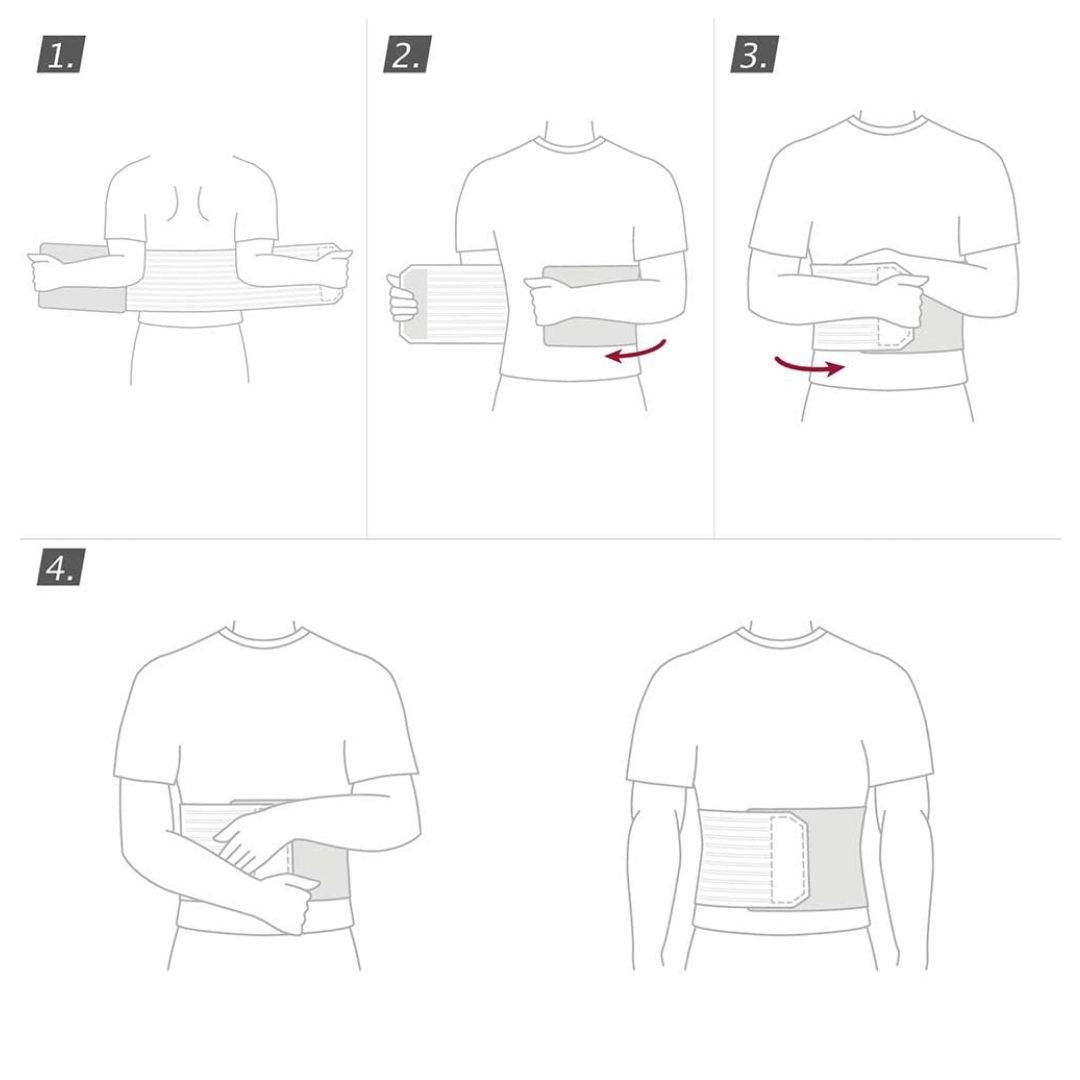 1.

2.

3.

4.