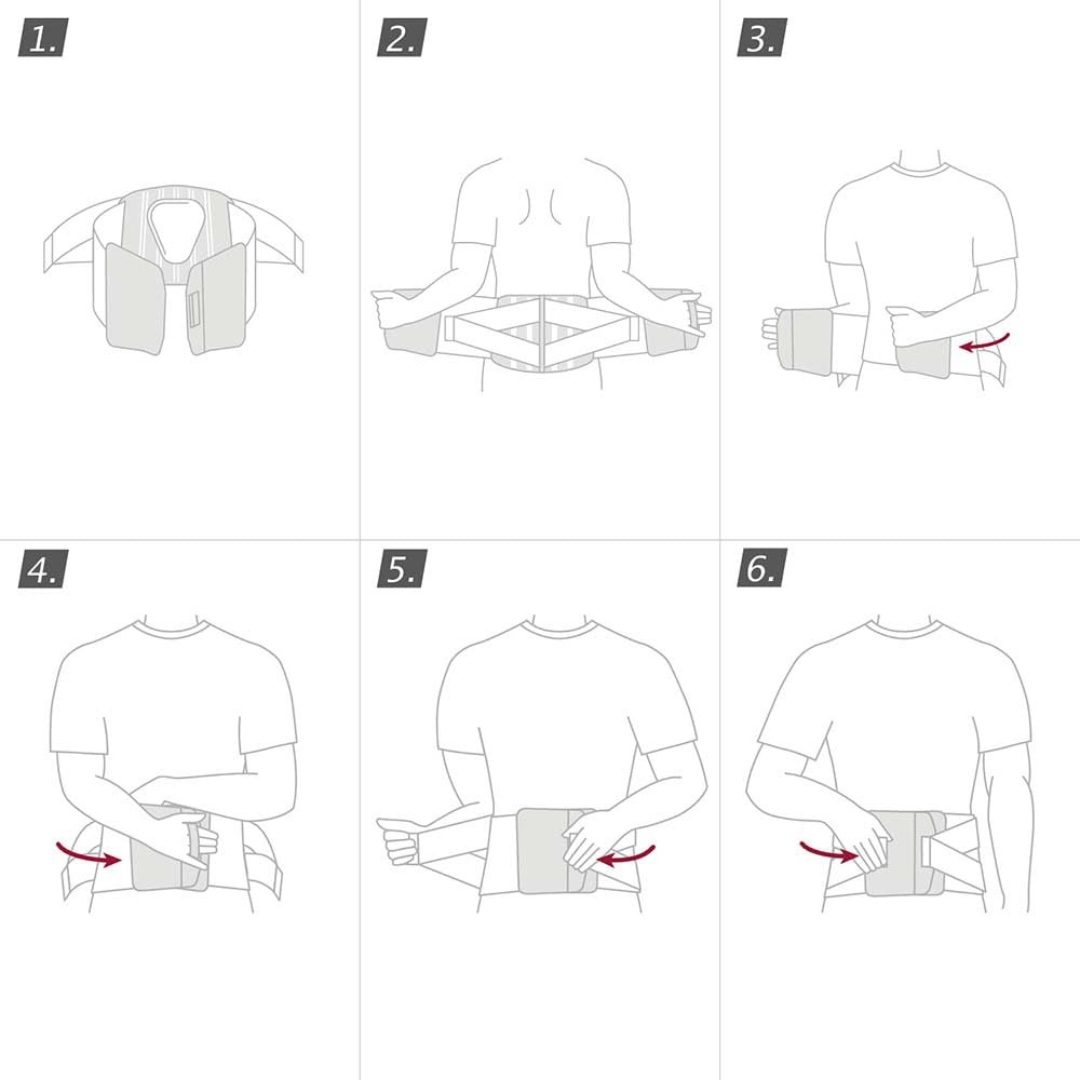 1.

2.

3.

4.

5.

6.