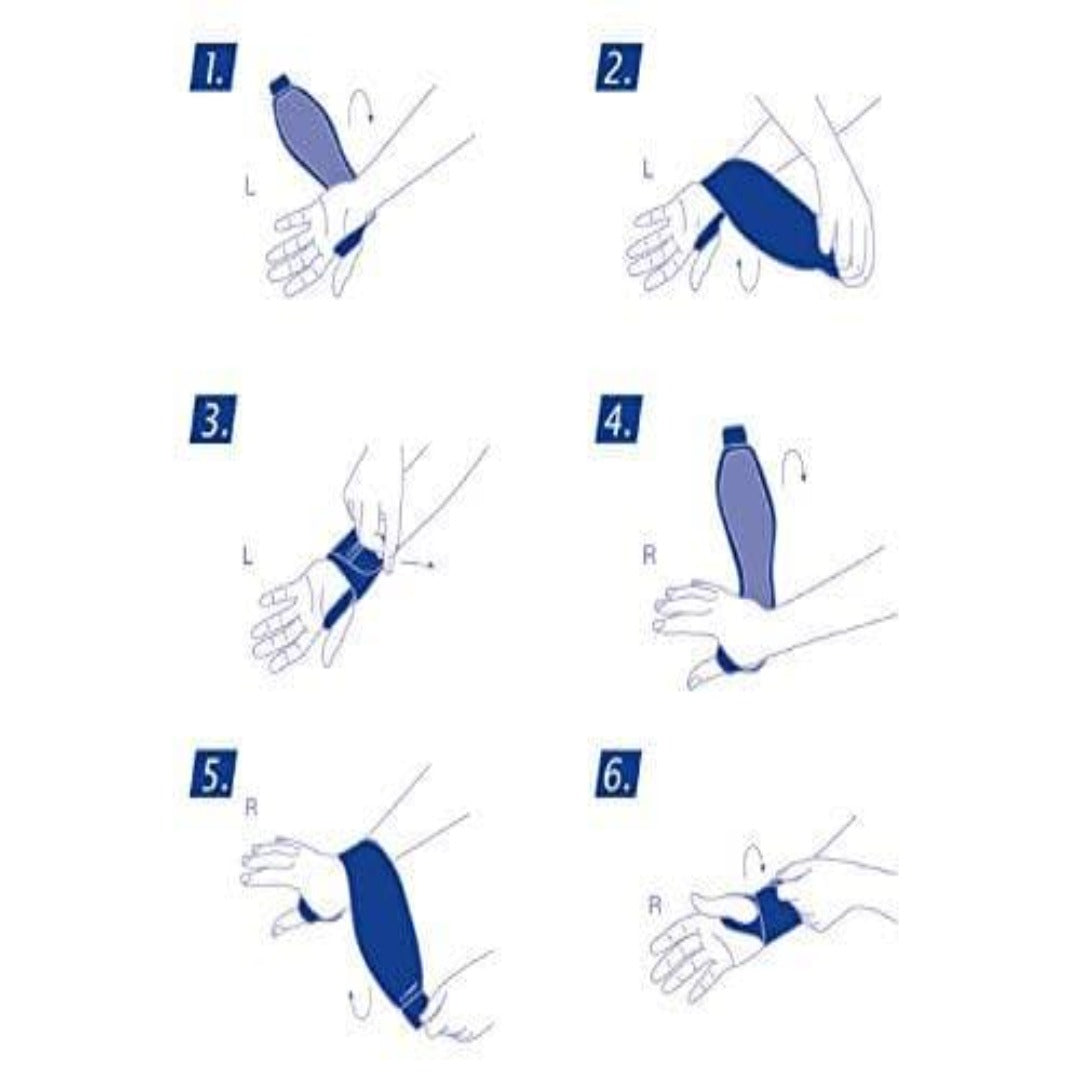 1.
L

2.
L

3.
L

4.
R

5.
R

6.
R