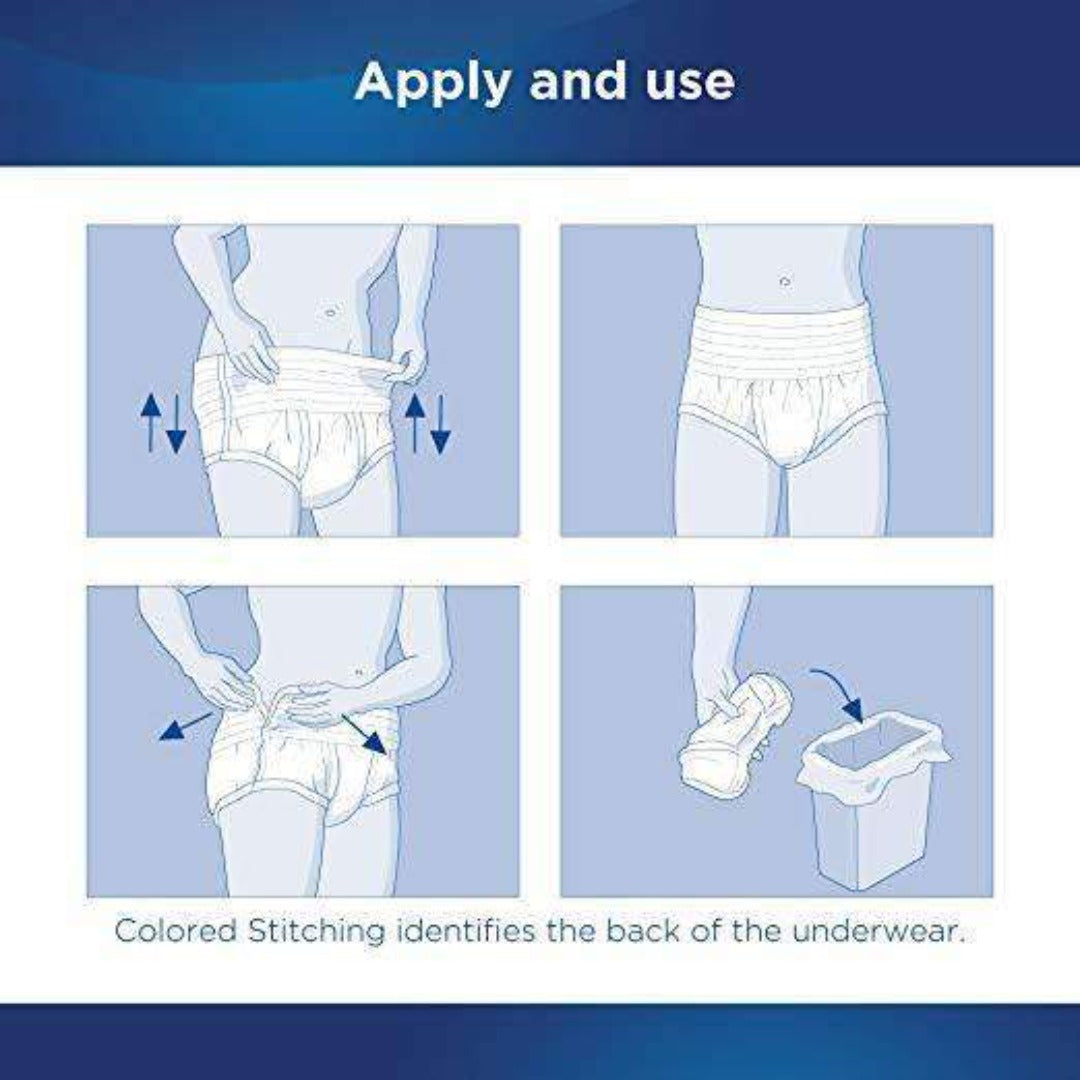 Apply and use

Colored Stitching identifies the back of the underwear.