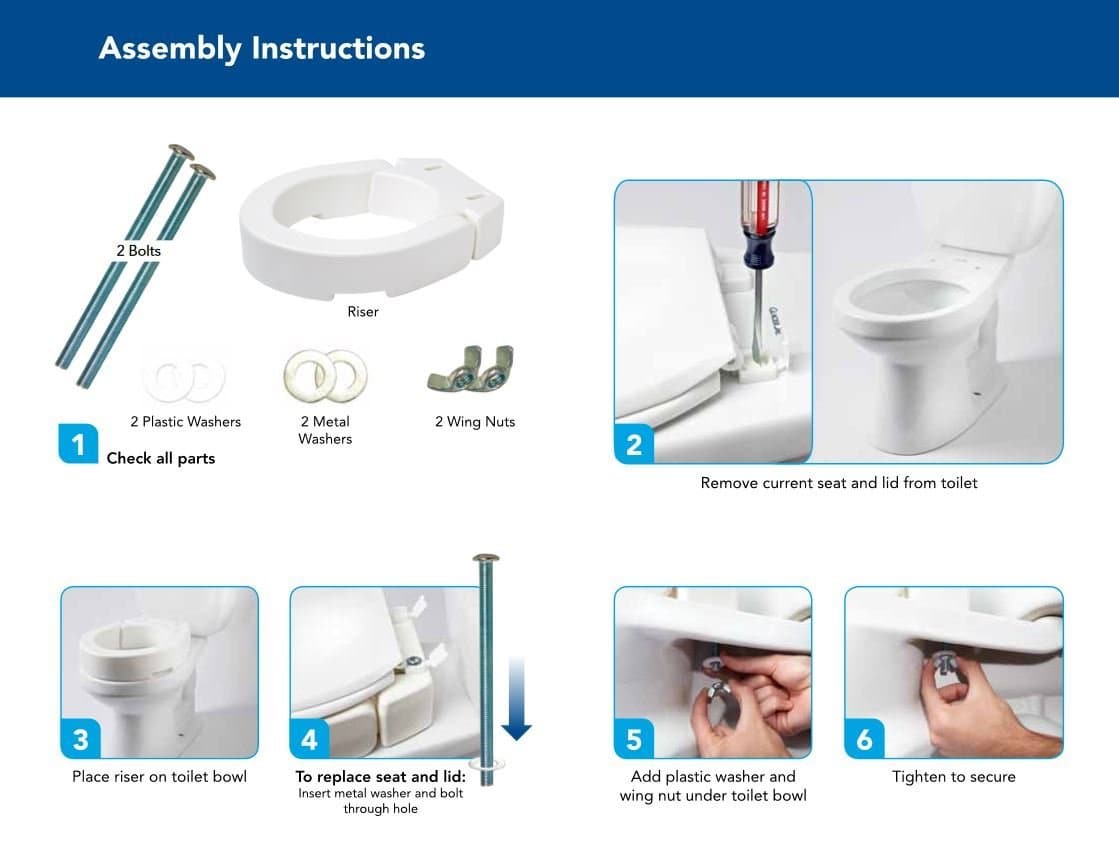 Assembly Instructions

2 Bolts

Riser

2 Plastic Washers

2 Metal Washers

2 Wing Nuts

1
Check all parts

2
Remove current seat and lid from toilet

3
Place riser on toilet bowl

4
To replace seat and lid:
Insert metal washer and bolt through hole

5
Add plastic washer and wing nut under toilet bowl

6
Tighten to secure