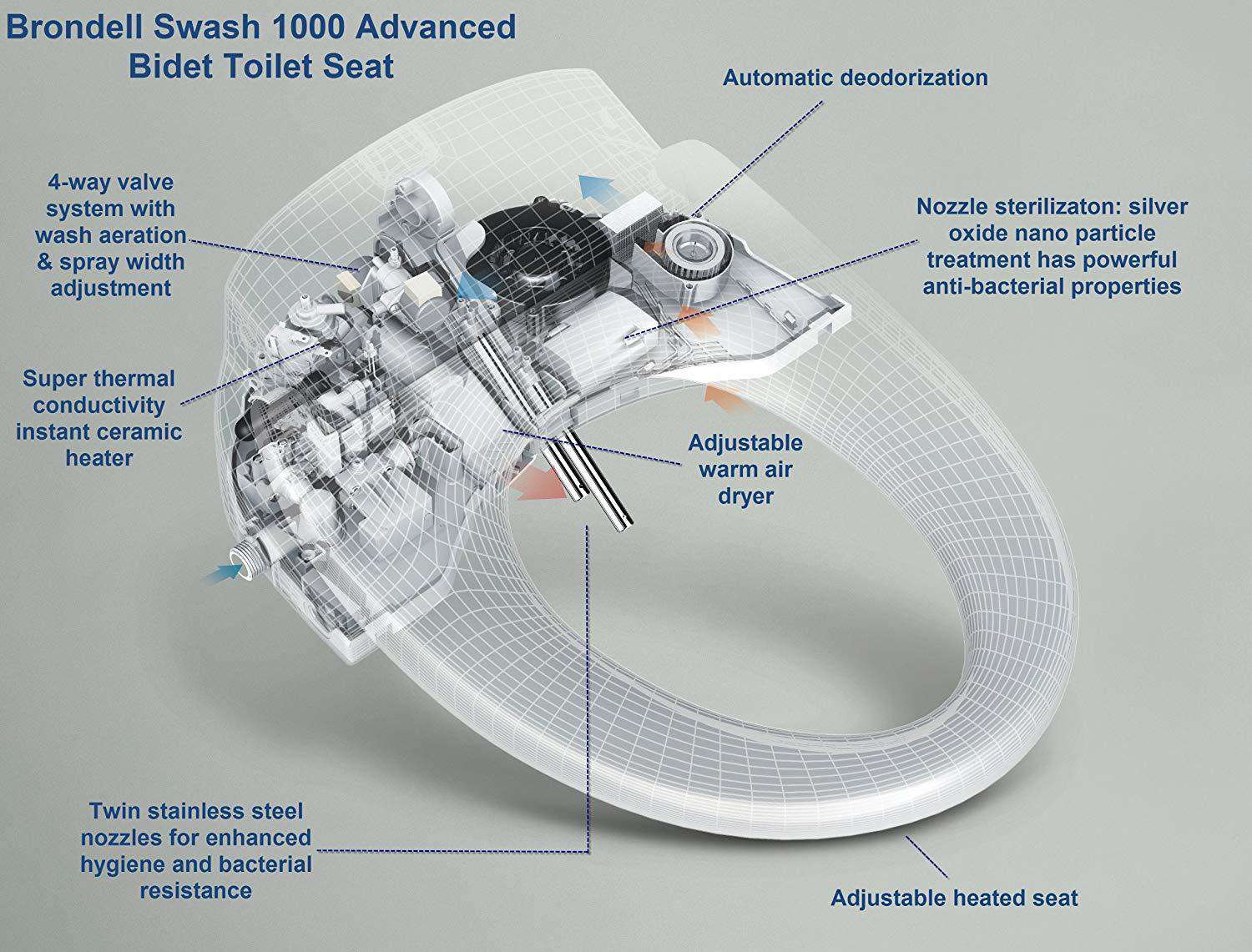 Brondell Swash 1000 Advanced Bidet Toilet Seat

Automatic deodorization

4-way valve system with wash aeration & spray width adjustment

Nozzle sterilizaton: silver oxide nano particle treatment has powerful anti-bacterial properties

Super thermal conductivity instant ceramic heater

Adjustable warm air dryer

Twin stainless steel nozzles for enhanced hygiene and bacterial resistance

Adjustable heated seat