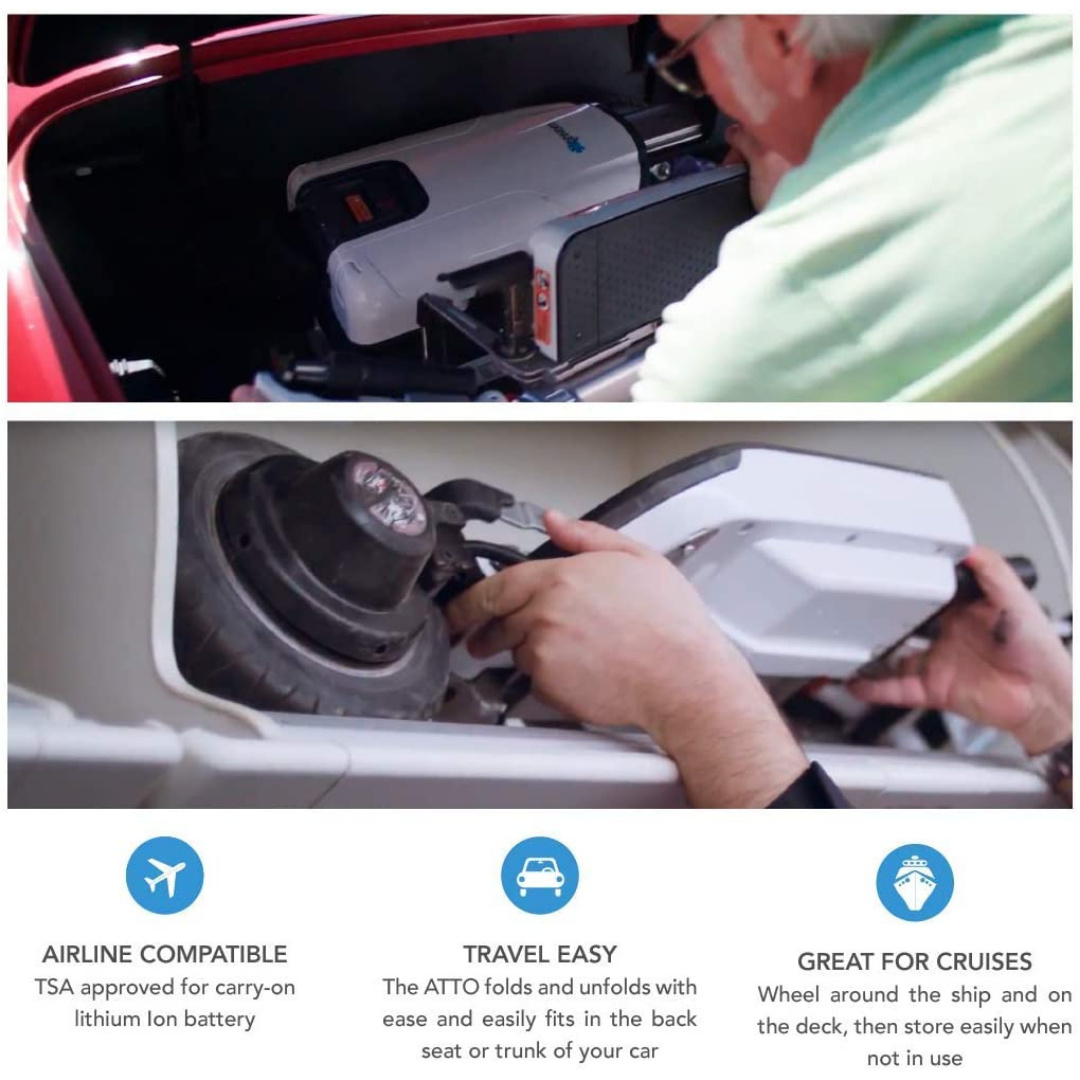 AIRLINE COMPATIBLE
TSA approved for carry-on lithium Ion battery

TRAVEL EASY
The ATTO folds and unfolds with ease and easily fits in the back seat or trunk of your car

GREAT FOR CRUISES
Wheel around the ship and on the deck, then store easily when not in use