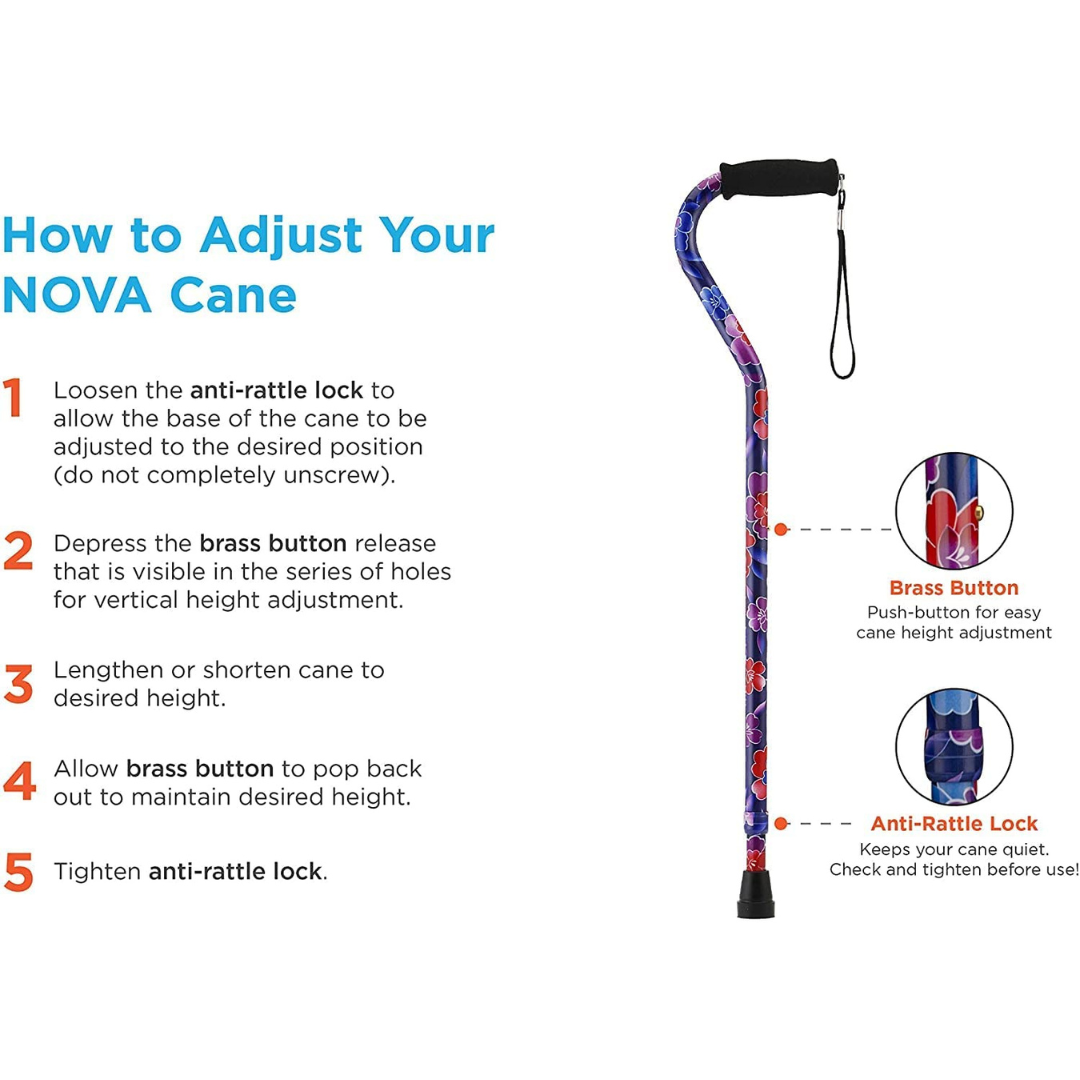 How to Adjust Your NOVA Cane

1 Loosen the anti-rattle lock to allow the base of the cane to be adjusted to the desired position (do not completely unscrew).

2 Depress the brass button release that is visible in the series of holes for vertical height adjustment.

3 Lengthen or shorten cane to desired height.

4 Allow brass button to pop back out to maintain desired height.

5 Tighten anti-rattle lock.

Brass Button
Push-button for easy cane height adjustment

Anti-Rattle Lock
Keeps your cane quiet. Check and tighten before use!