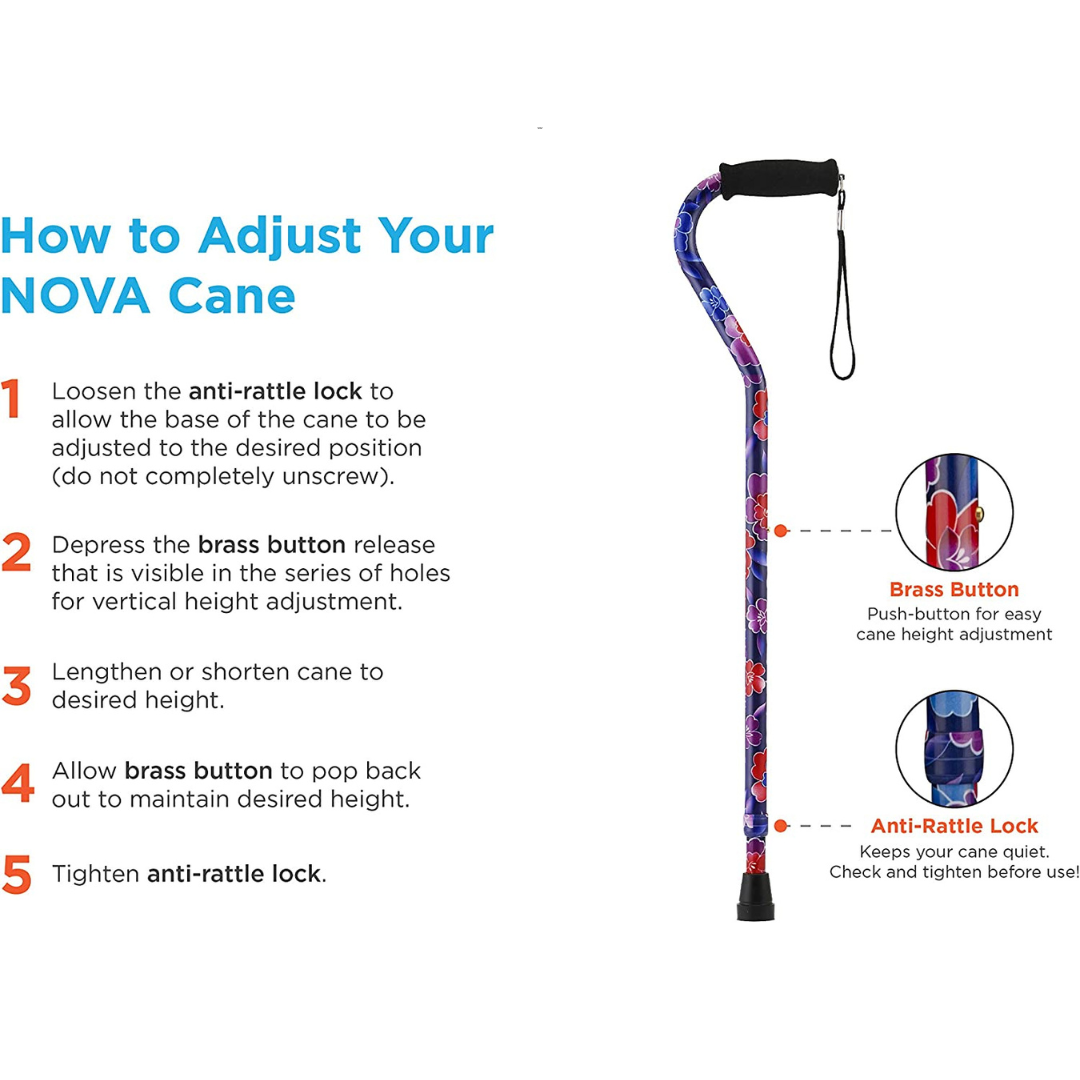 How to Adjust Your NOVA Cane

1 Loosen the anti-rattle lock to allow the base of the cane to be adjusted to the desired position (do not completely unscrew).

2 Depress the brass button release that is visible in the series of holes for vertical height adjustment.

3 Lengthen or shorten cane to desired height.

4 Allow brass button to pop back out to maintain desired height.

5 Tighten anti-rattle lock.

Brass Button
Push-button for easy cane height adjustment

Anti-Rattle Lock
Keeps your cane quiet. Check and tighten before use!