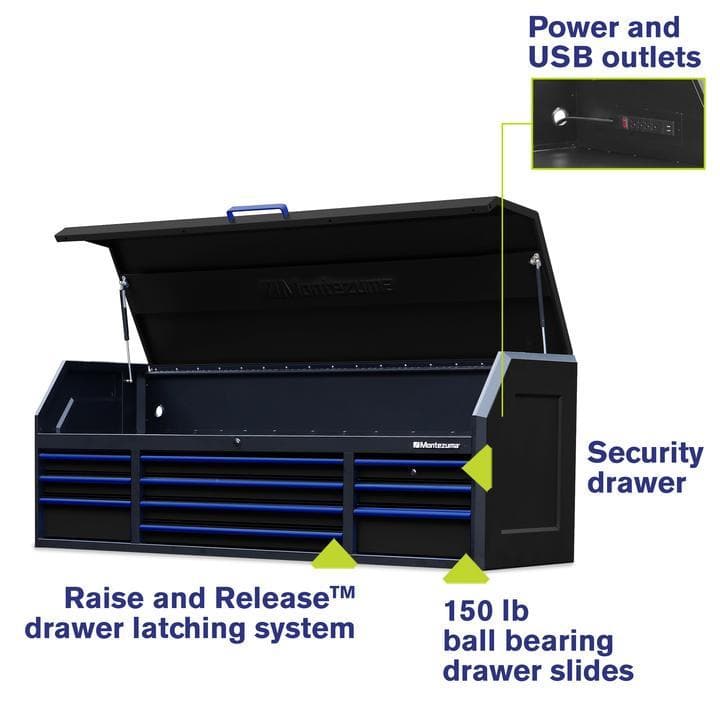 Power and USB outlets

Montezuma

Montezuma

Security drawer

Raise and Release™ drawer latching system

150 lb ball bearing drawer slides