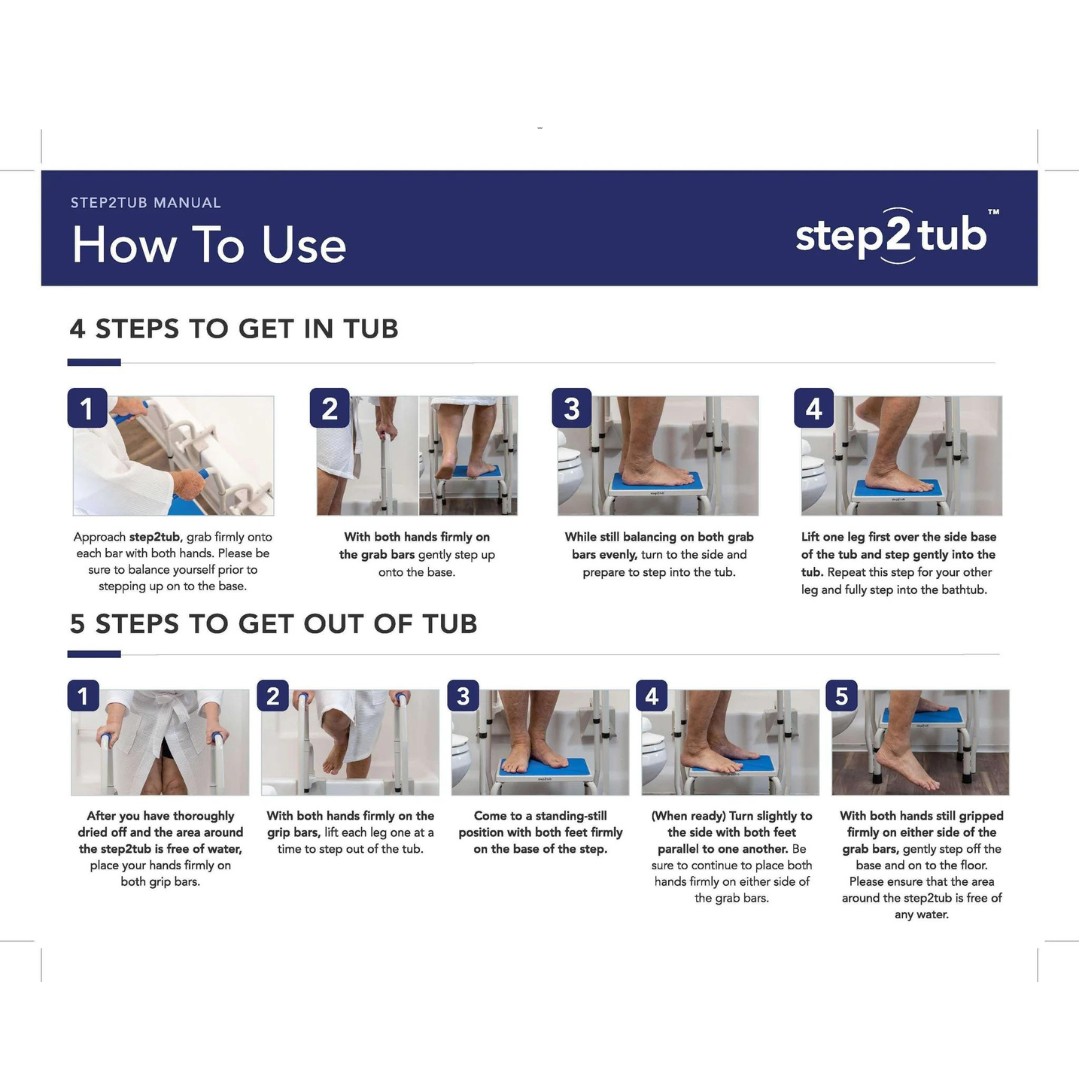 STEP2TUB MANUAL

How To Use

step2tub™

4 STEPS TO GET IN TUB

1

Approach step2tub, grab firmly onto each bar with both hands. Please be sure to balance yourself prior to stepping up on to the base.

2

With both hands firmly on the grab bars gently step up onto the base.

3

While still balancing on both grab bars evenly, turn to the side and prepare to step into the tub.

4

Lift one leg first over the side base of the tub and step gently into the tub. Repeat this step for your other leg and fully step into the bathtub.

5 STEPS TO GET OUT OF TUB

1

After you have thoroughly dried off and the area around the step2tub is free of water, place your hands firmly on both grip bars.

2

With both hands firmly on the grip bars, lift each leg one at a time to step out of the tub.

3

Come to a standing-still position with both feet firmly on the base of the step.

4

(When ready) Turn slightly to the side with both feet parallel to one another. Be sure to continue to place both hands firmly on either side of the grab bars.

5

With both hands still gripped firmly on either side of the grab bars, gently step off the base and on to the floor. Please ensure that the area around the step2tub is free of any water.